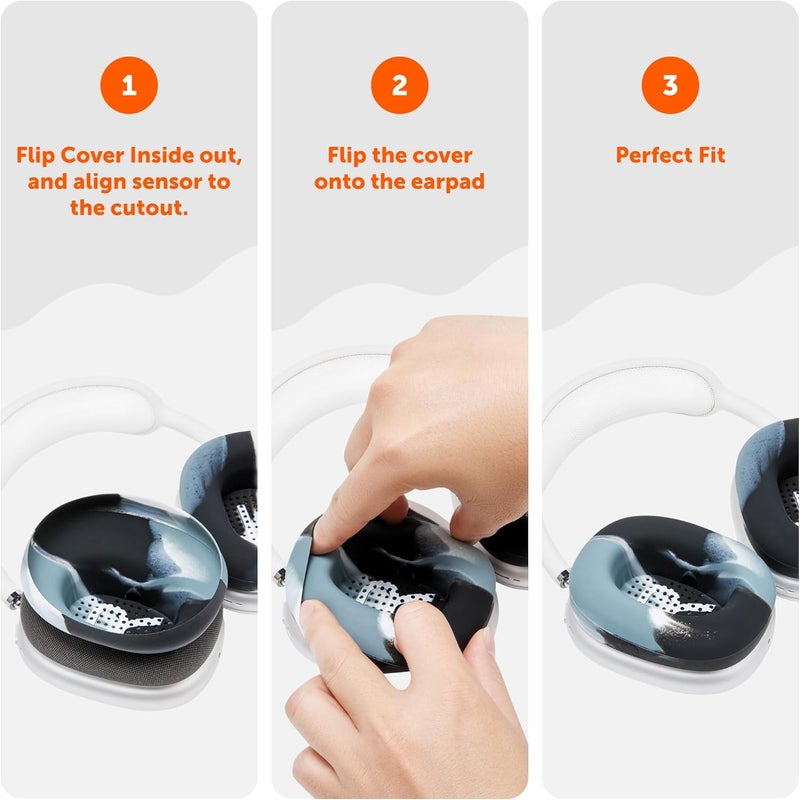 1

Flip Cover Inside out, and align sensor to the cutout.

2

Flip the cover onto the earpad

3

Perfect Fit